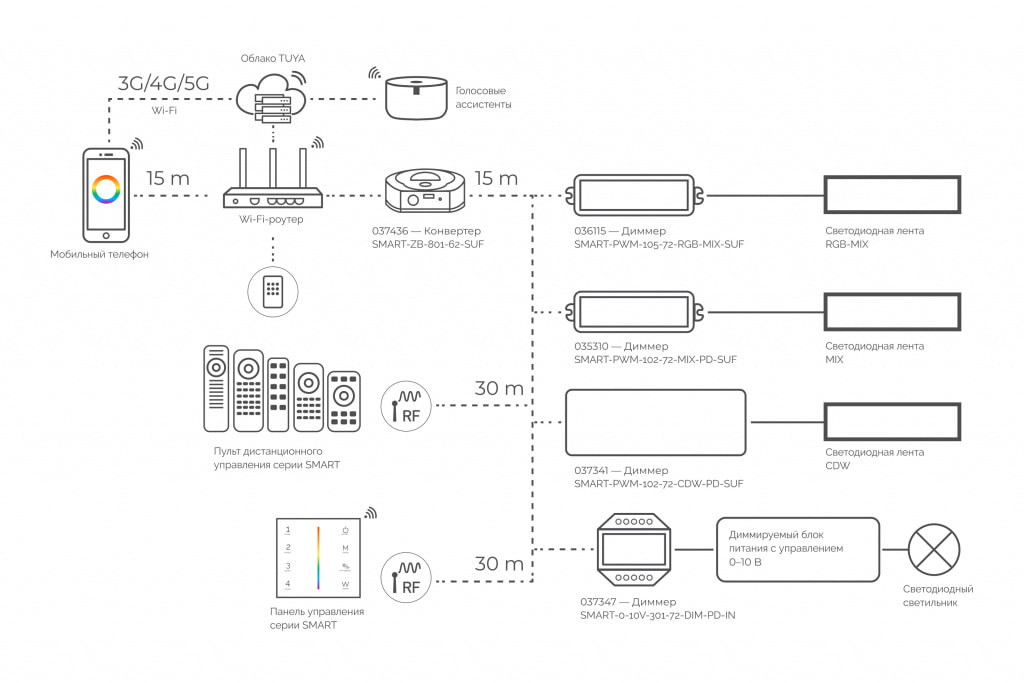 Облако TUYA

3G/4G/5G

Wi-Fi

Голосовые ассистенты

15 m

15 m

Мобильный телефон

Wi-Fi-роутер

037436 — Конвертер
SMART-ZB-801-62-SUF

036115 — Диммер
SMART-PWM-105-72-RGB-MIX-SUF

Светодиодная лента
RGB-MIX

035310 — Диммер
SMART-PWM-102-72-MIX-PD-SUF

Светодиодная лента
MIX

RF

30 m

Пульт дистанционного управления серии SMART

037341 — Диммер
SMART-PWM-102-72-CDW-PD-SUF

Светодиодная лента
CDW

1 2 3 4

M

W

RF

30 m

Панель управления серии SMART

037347 — Диммер
SMART-0-10V-301-72-DIM-PD-IN

Диммируемый блок питания с управлением 0–10 В

Светодиодный светильник