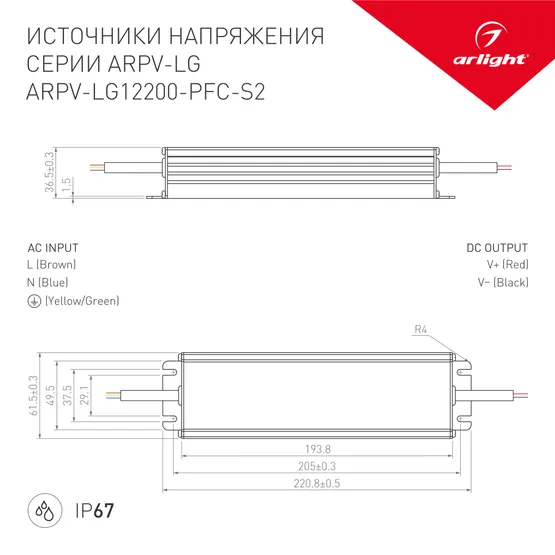 ИСТОЧНИКИ НАПРЯЖЕНИЯ
СЕРИИ ARPV-LG
ARPV-LG12200-PFC-S2

arlight

36.5±0.3
1.5

AC INPUT
L (Brown)
N (Blue)
(Yellow/Green)

DC OUTPUT
V+ (Red)
V− (Black)

R4

61.5±0.3
49.5
37.5
29.1

193.8
205±0.3
220.8±0.5

IP67